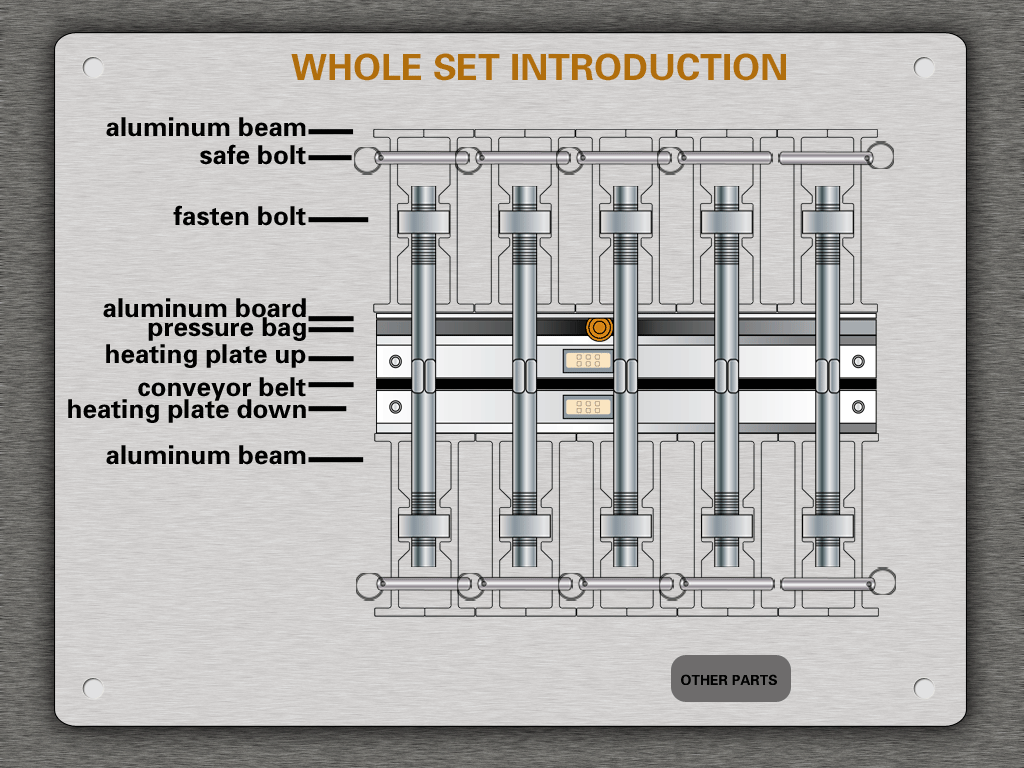 WHOLE SET INTRODUCTION

aluminum beam
safe bolt
fasten bolt
aluminum board
pressure bag
heating plate up
conveyor belt
heating plate down
aluminum beam

OTHER PARTS